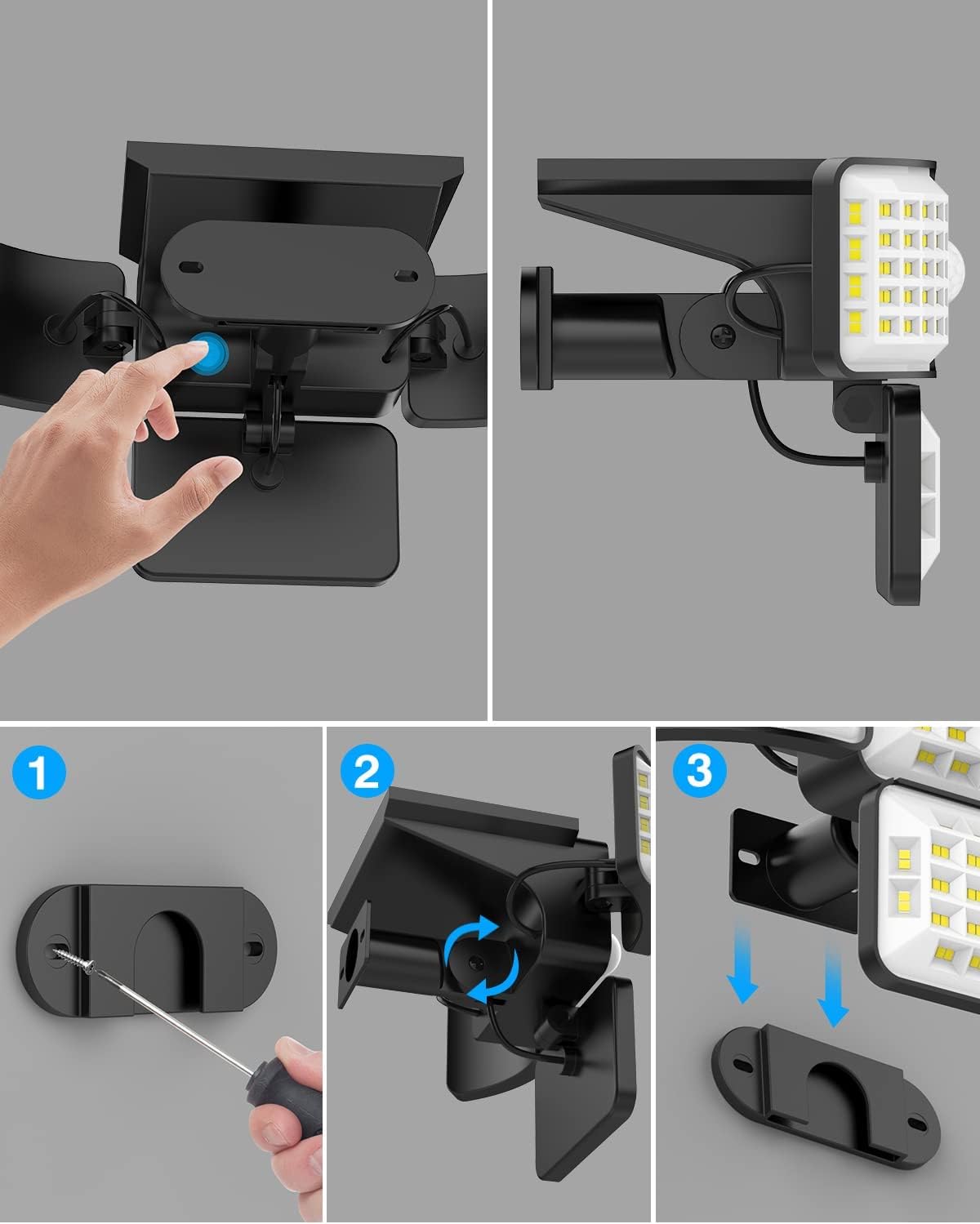 1

2

3